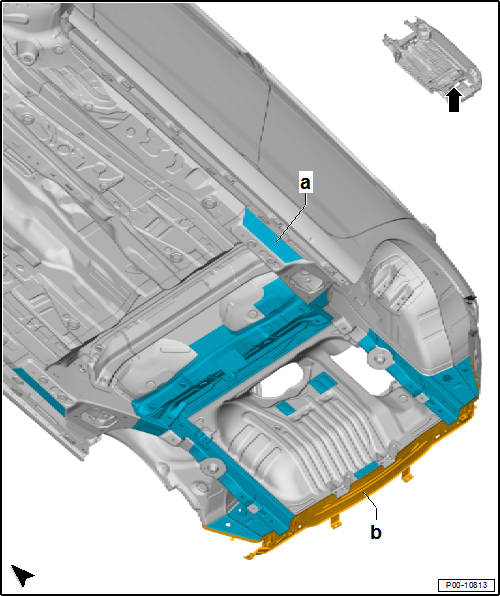 a
b
P00-10813