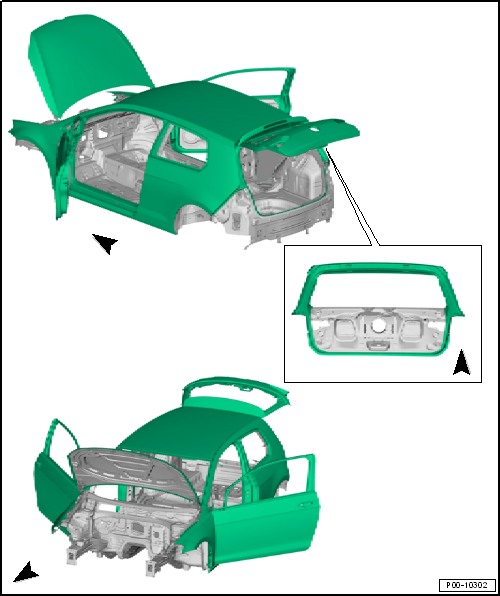 P00-10302