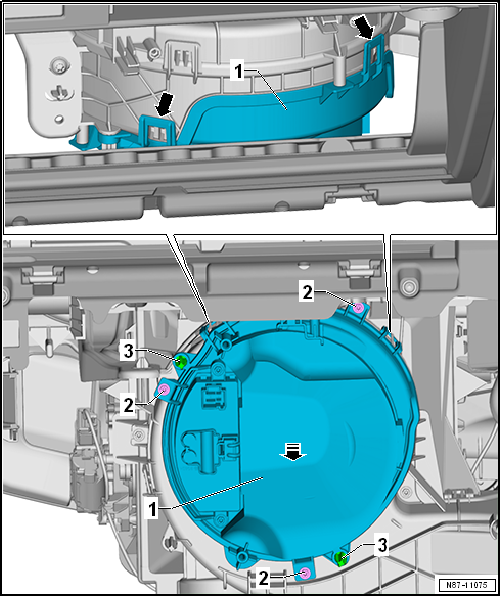 1

2

3

2

1

3

2

N87-11075