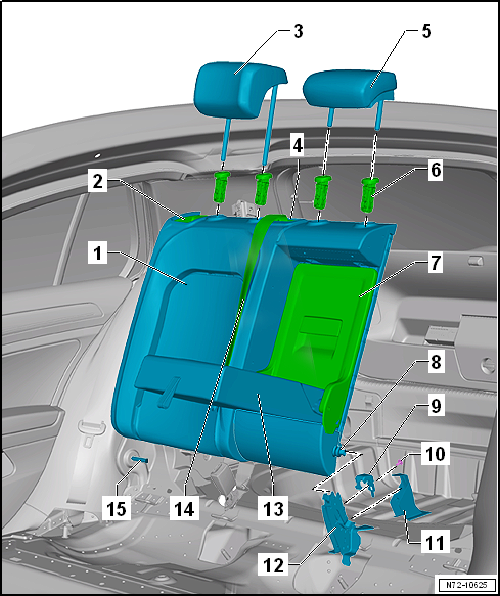 3
5
4
2
6
1
7
8
9
10
15
14
13
11
12
N72-10625