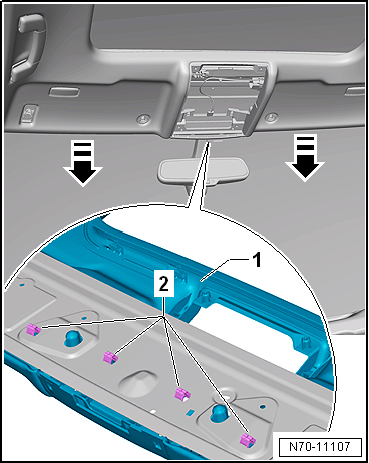 1
2
N70-11107