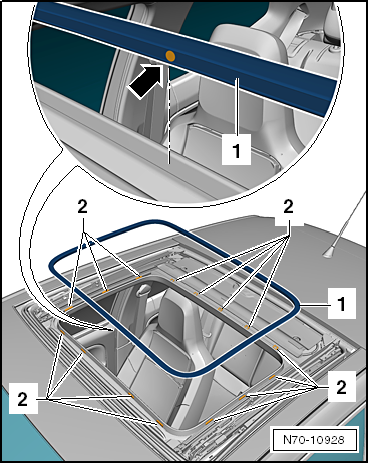 1

2

2

1

2

2

N70-10928