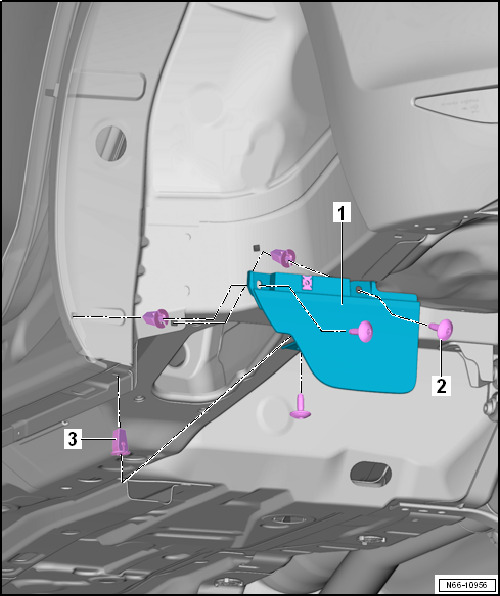 1
2
3
N66-10956