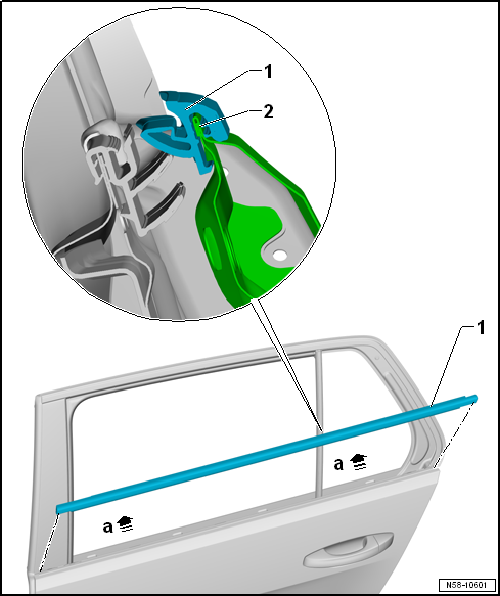 1
2
1
a
a
N58-10601