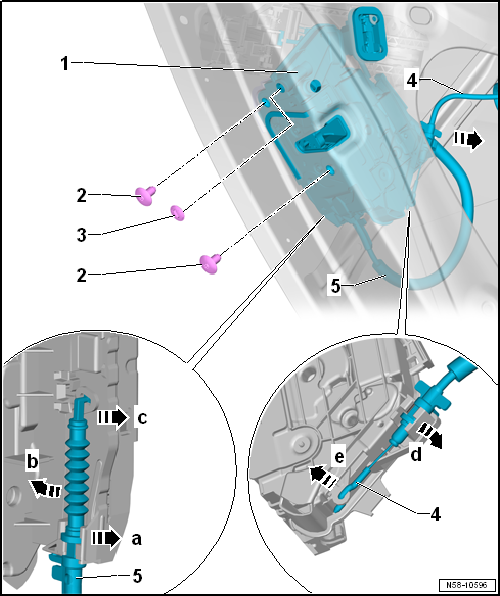 1
4
2
3
2
5
c
b
a
5
e
d
4
N58-10596