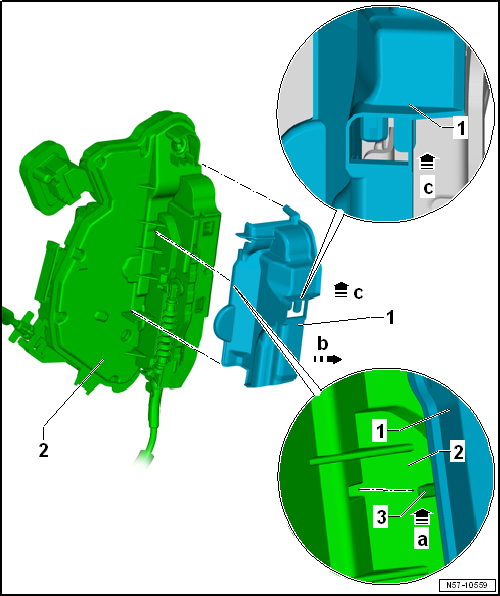 1
c
c
1
b
2
1
2
3
a
N57-10559