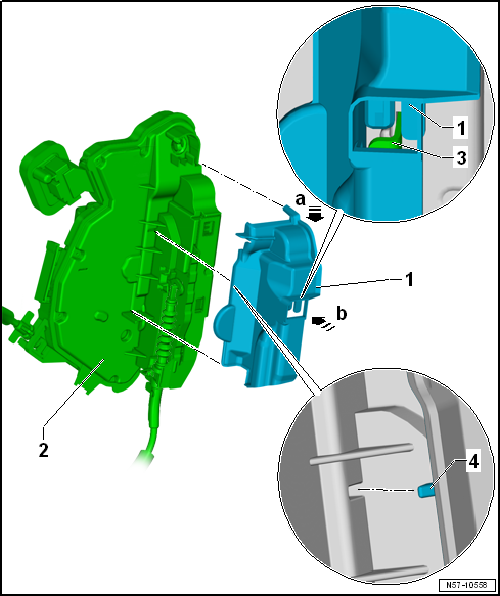 1
3
a
1
b
2
4
N57-10558