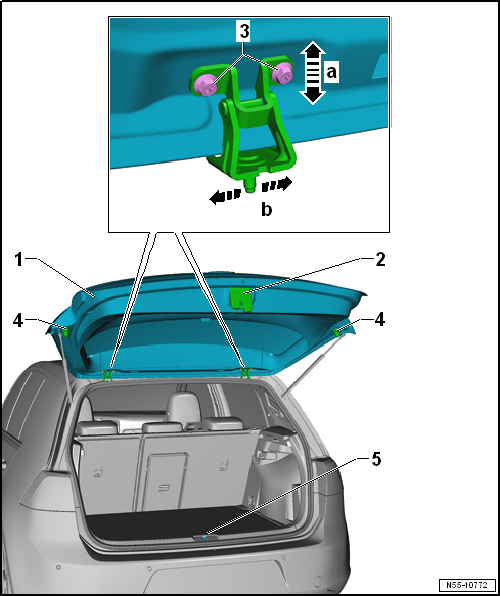 3
a
b
1
2
4
4
5
N55-10772