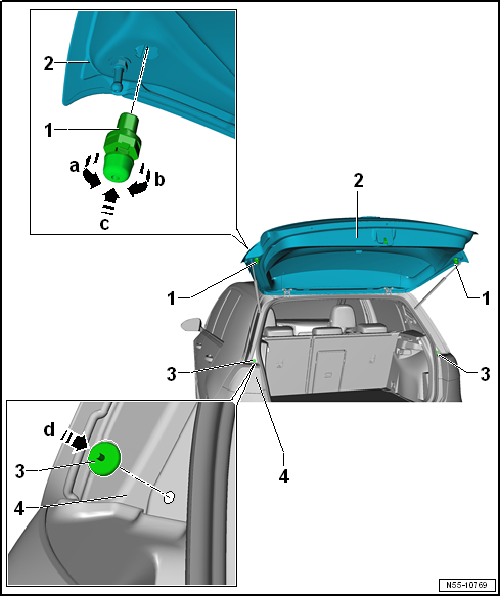 2
1
a
b
c
2
1
1
3
3
4
d
3
4
N55-10769