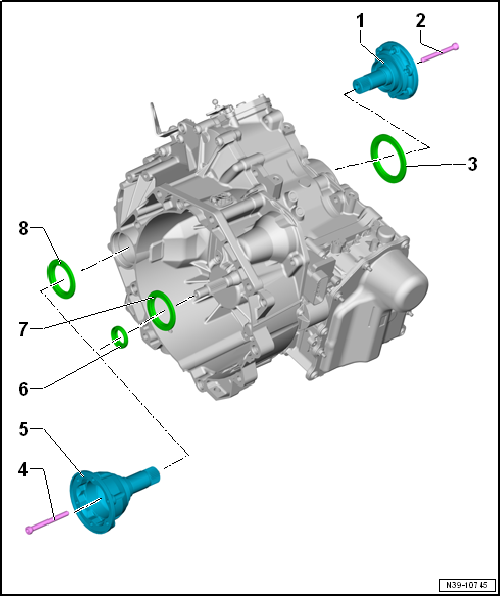 1
2
3
8
7
6
5
4
N39-10745