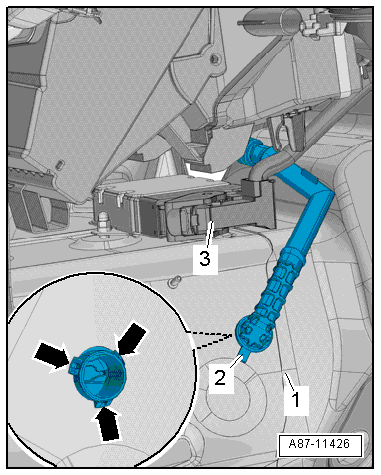 3
2
1
A87-11426