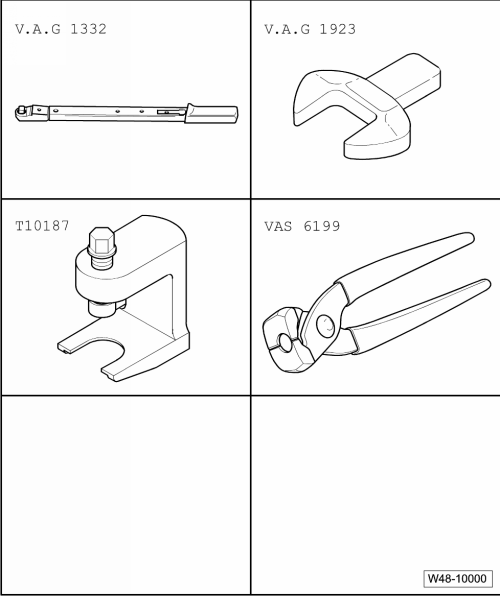 V.A.G 1332

V.A.G 1923

T10187

VAS 6199

W48-10000