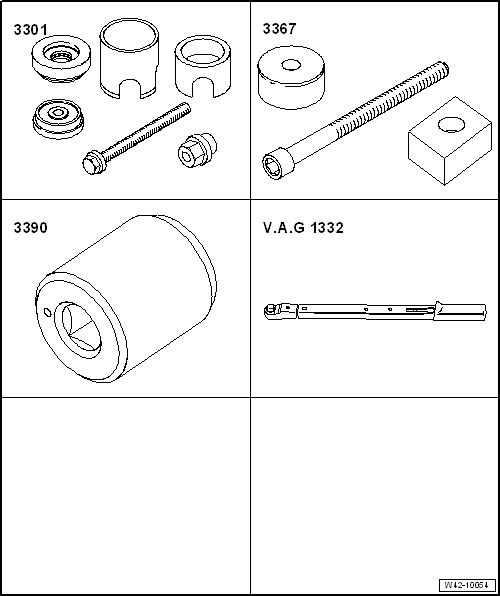 3301

3367

3390

V.A.G 1332

W42-10054