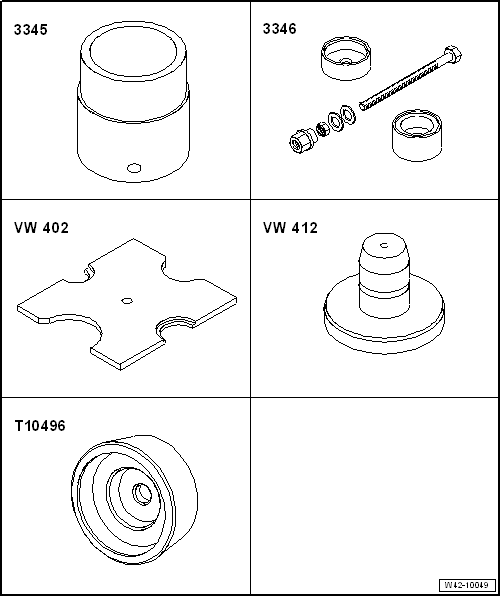 3345

3346

VW 402

VW 412

T10496

W42-10049