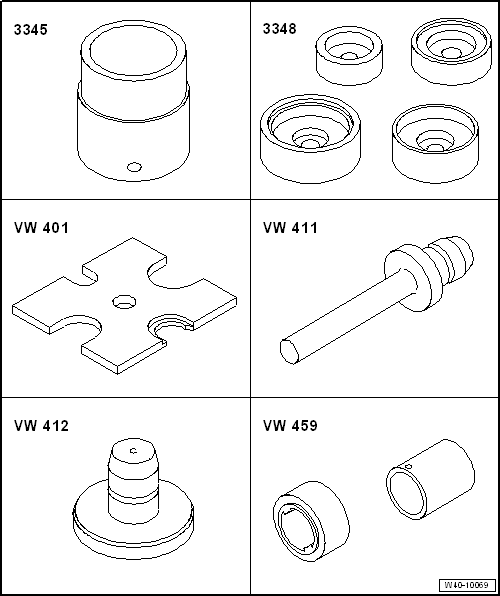 3345

3348

VW 401

VW 411

VW 412

VW 459

W40-10069