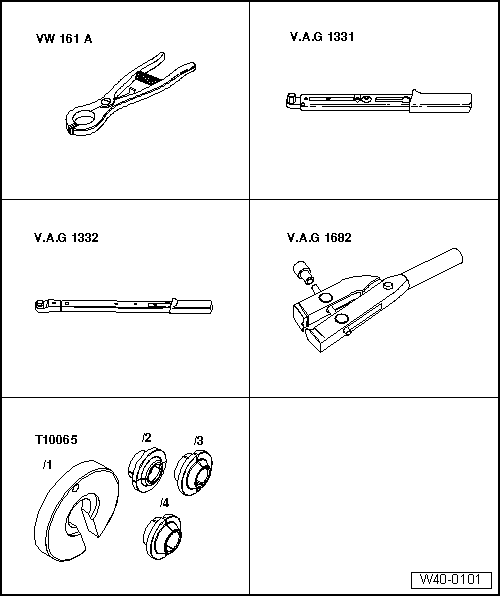 VW 161 A

V.A.G 1331

V.A.G 1332

V.A.G 1682

T10065

/1

/2

/3

/4

W40-0101