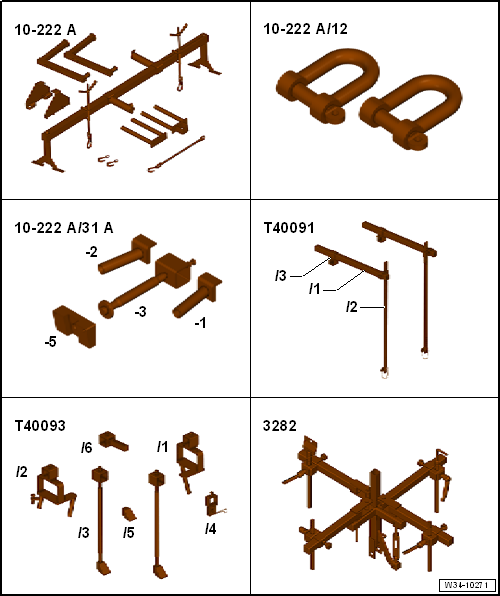 10-222 A

10-222 A/12

10-222 A/31 A

-2

-3

-1

-5

T40091

/3

/1

/2

T40093

/6

/1

/2

/3

/5

/4

3282

W34-10271