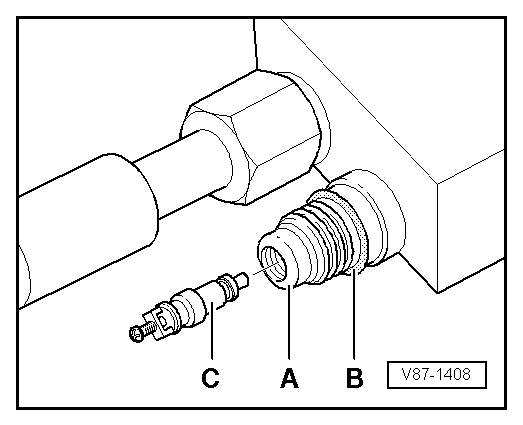 C A B

V87-1408