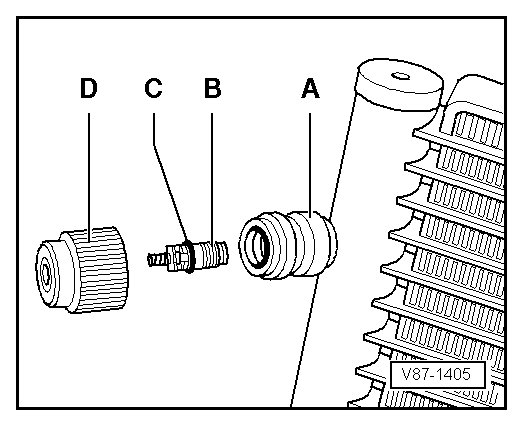 D C B A

V87-1405