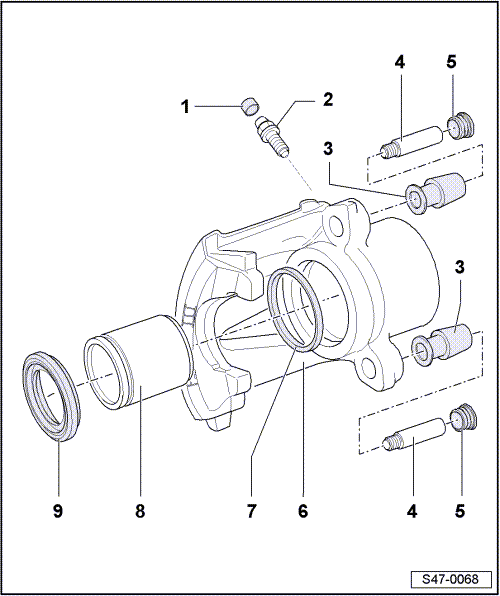 4
5
1
2
3
3
9
8
7
6
4
5
S47-0068