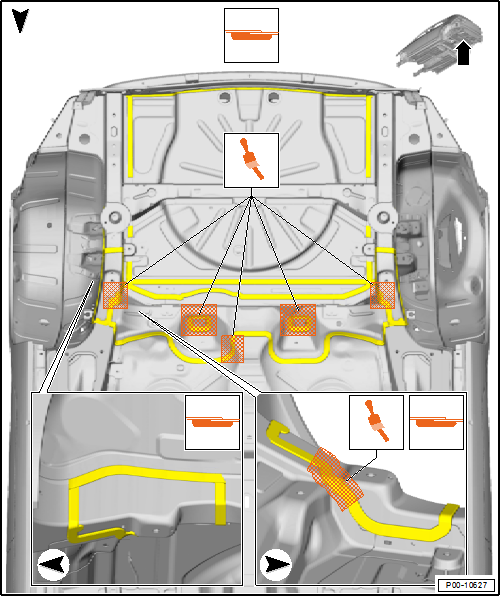 P00-10627