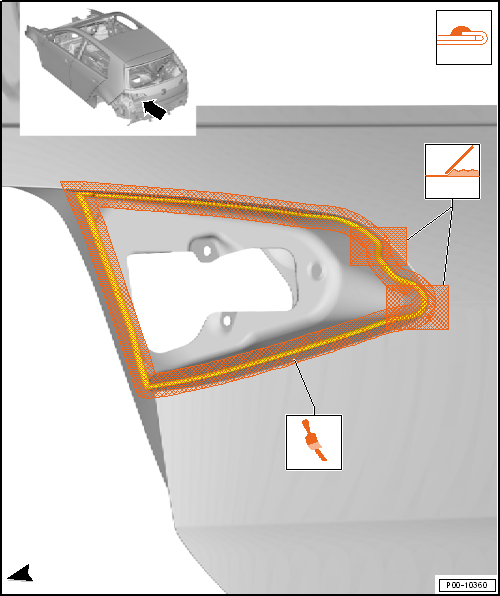 P00-10360