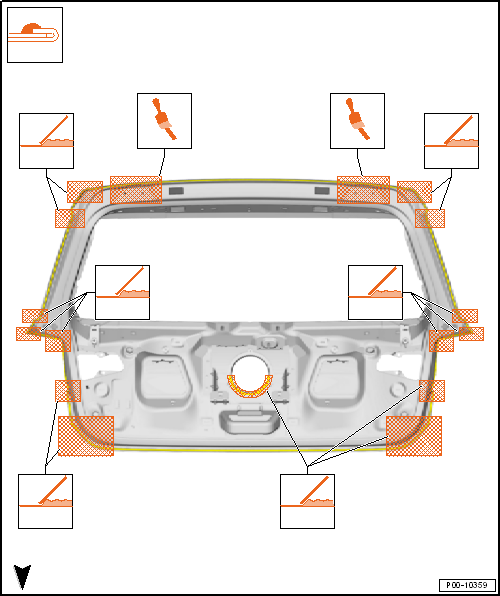 P00-10359