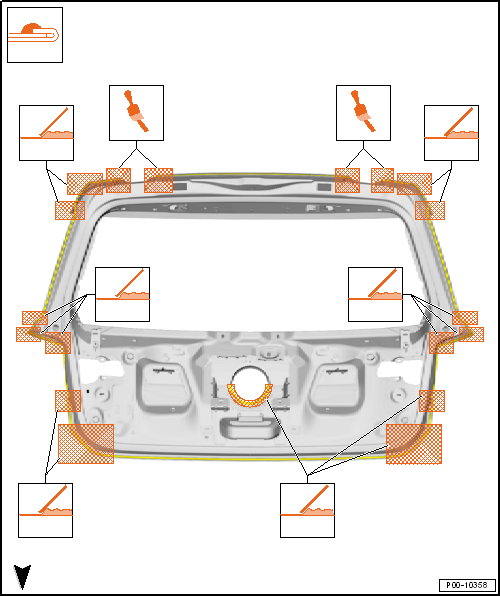 P00-10358