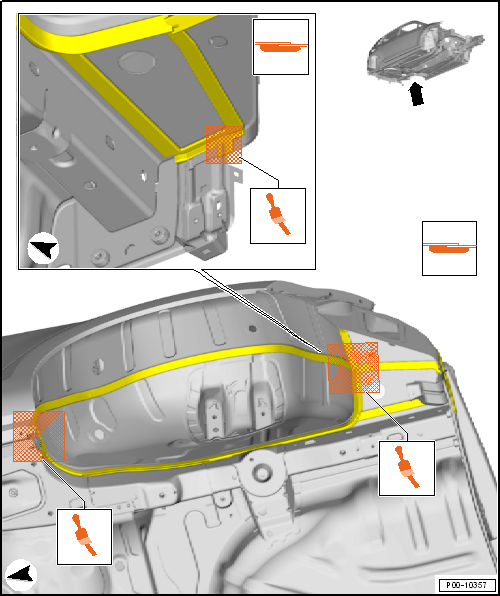 P00-10357