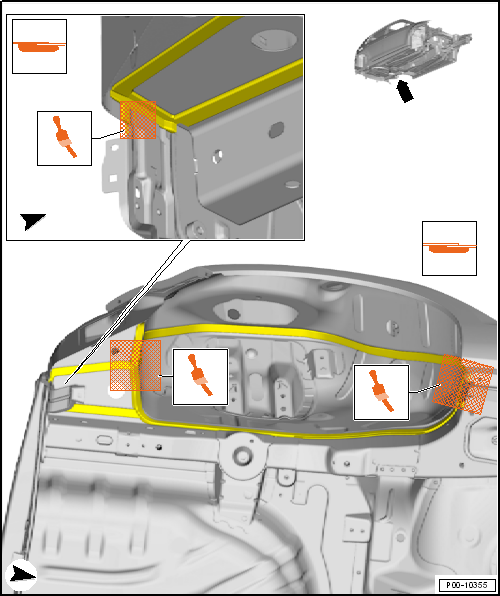 P00-10355