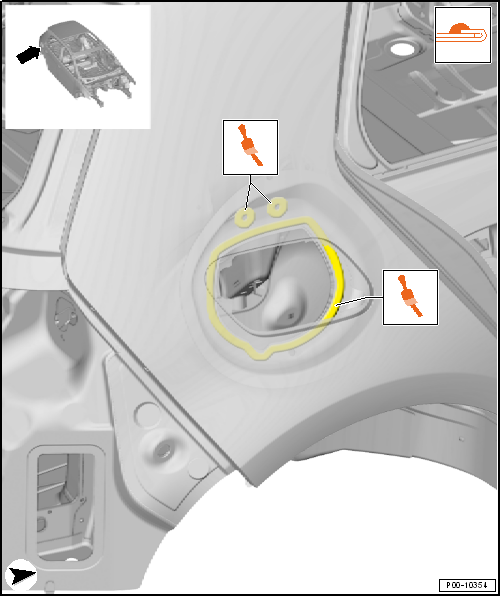 P00-10354