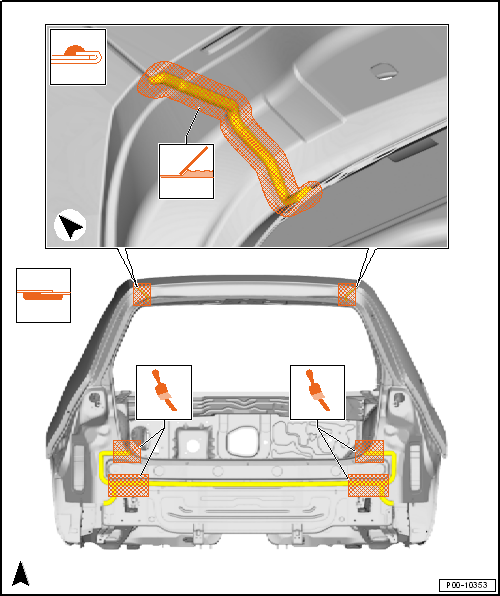 P00-10353