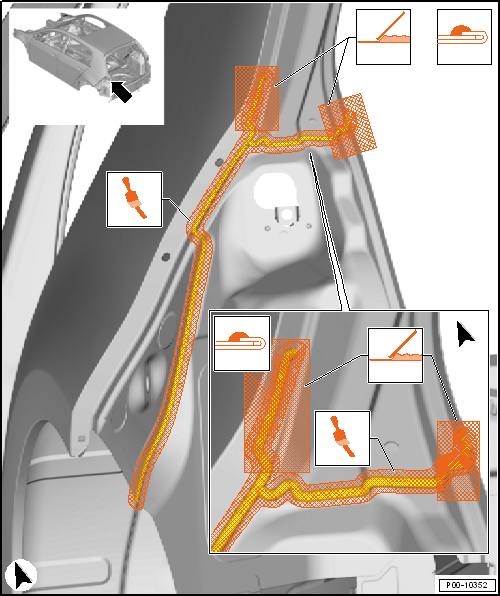 P00-10352