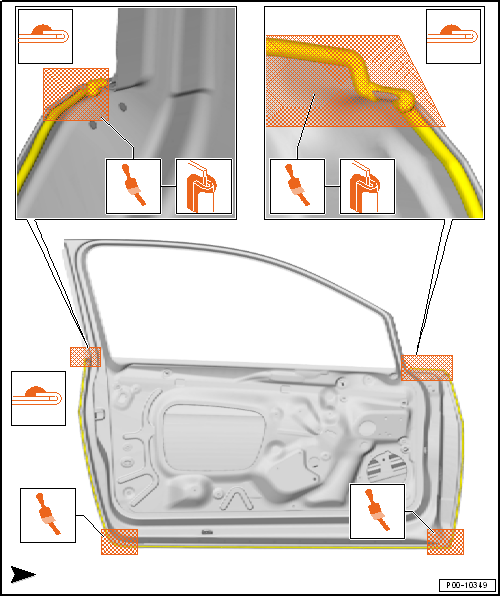 P00-10349