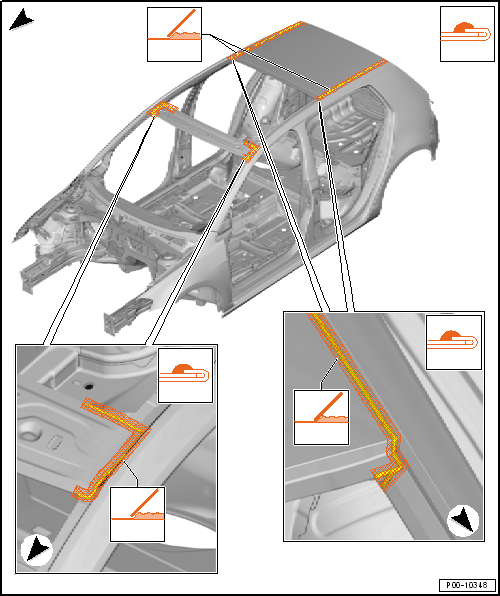 P00-10348