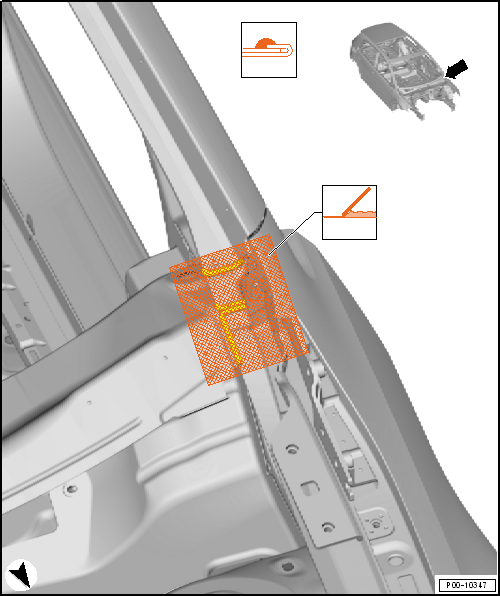 P00-10347