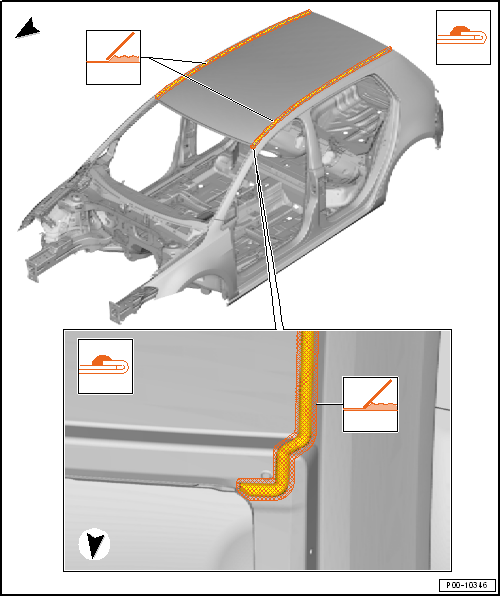 P00-10346