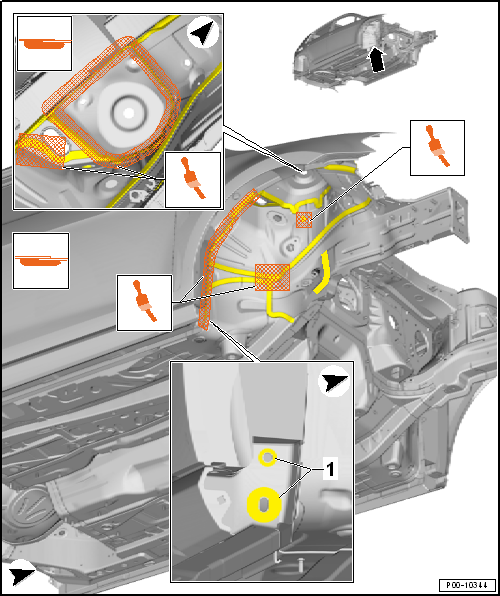 1

P00-10344