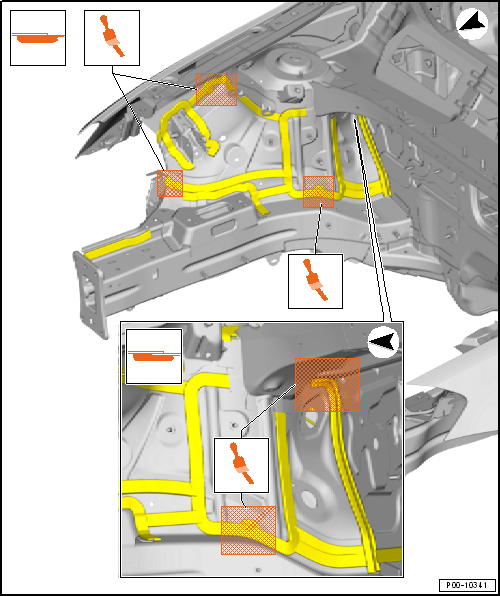 P00-10341