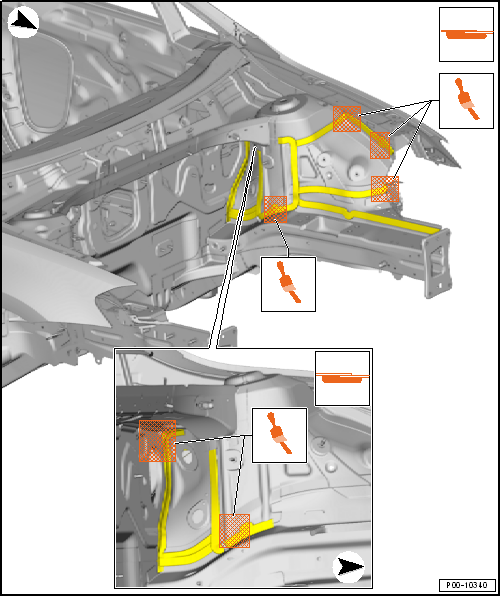 P00-10340