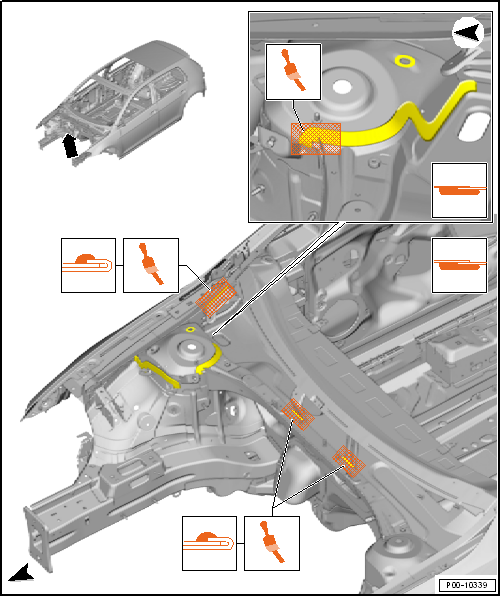 P00-10339