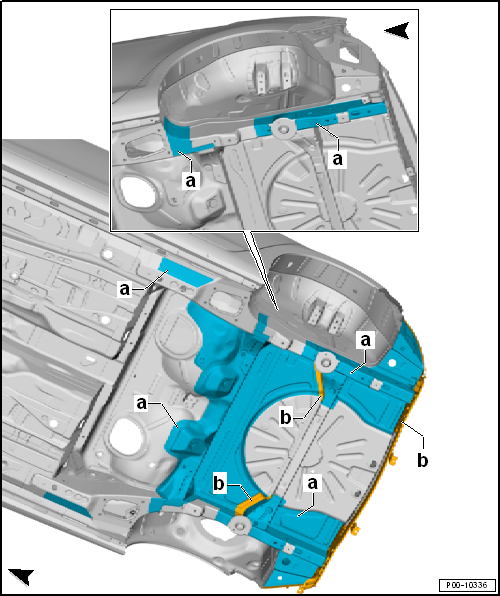 a
a
a
a
a
b
b
b
a
P00-10336