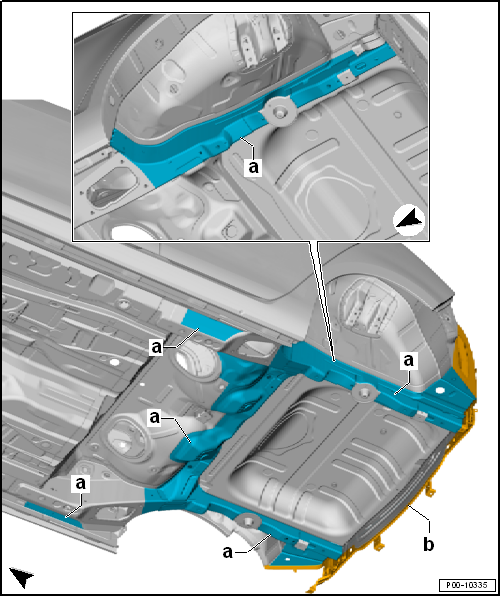 a
a
a
a
a
a
b
P00-10335