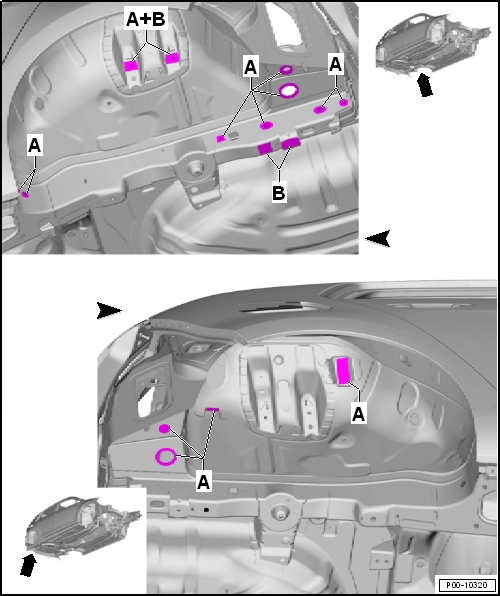 A+B

A

A

A

B

A

A

P00-10320