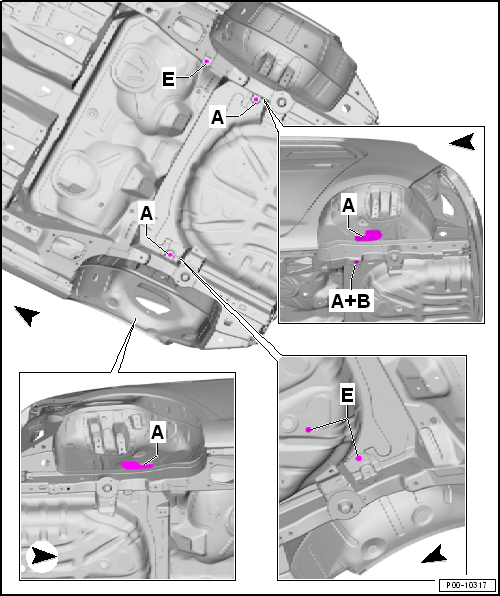 E

A

A

A

A+B

A

E

P00-10317