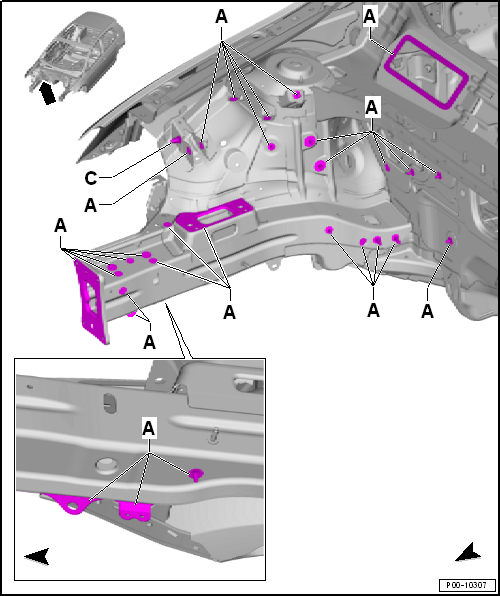 A
A
A
C
A
A
A
A
A
A
A
P00-10307