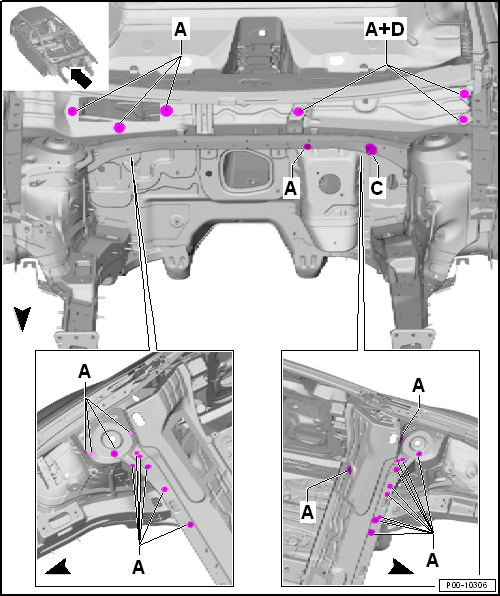 A
A+D
A
C
A
A
A
A
A
P00-10306