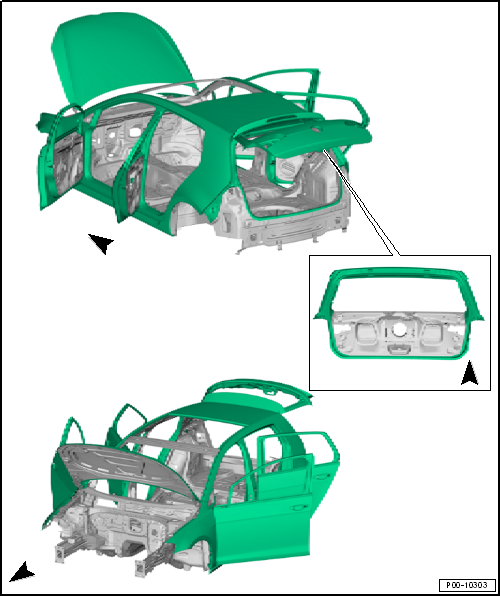 P00-10303