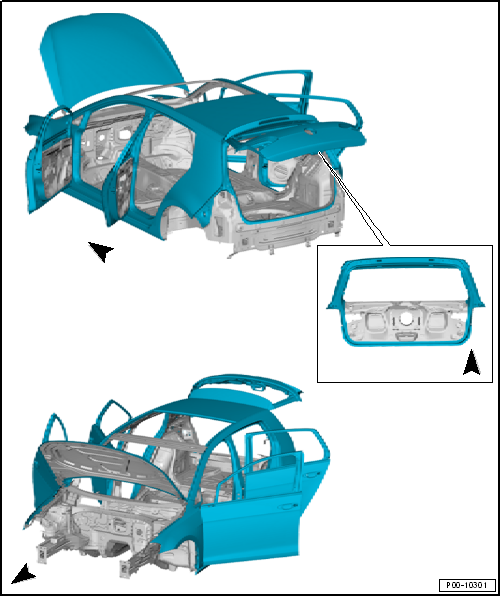 P00-10301