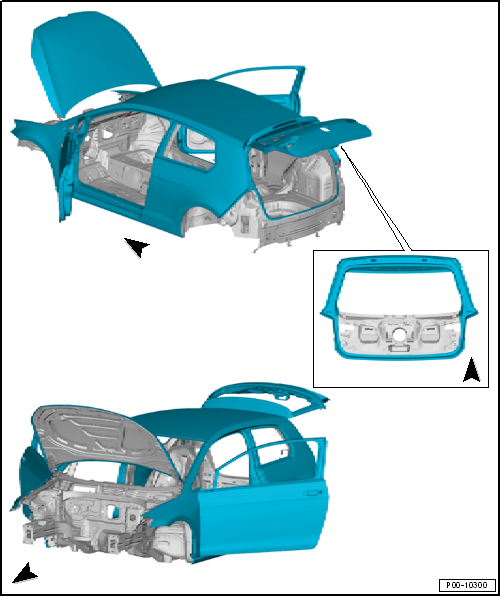 P00-10300